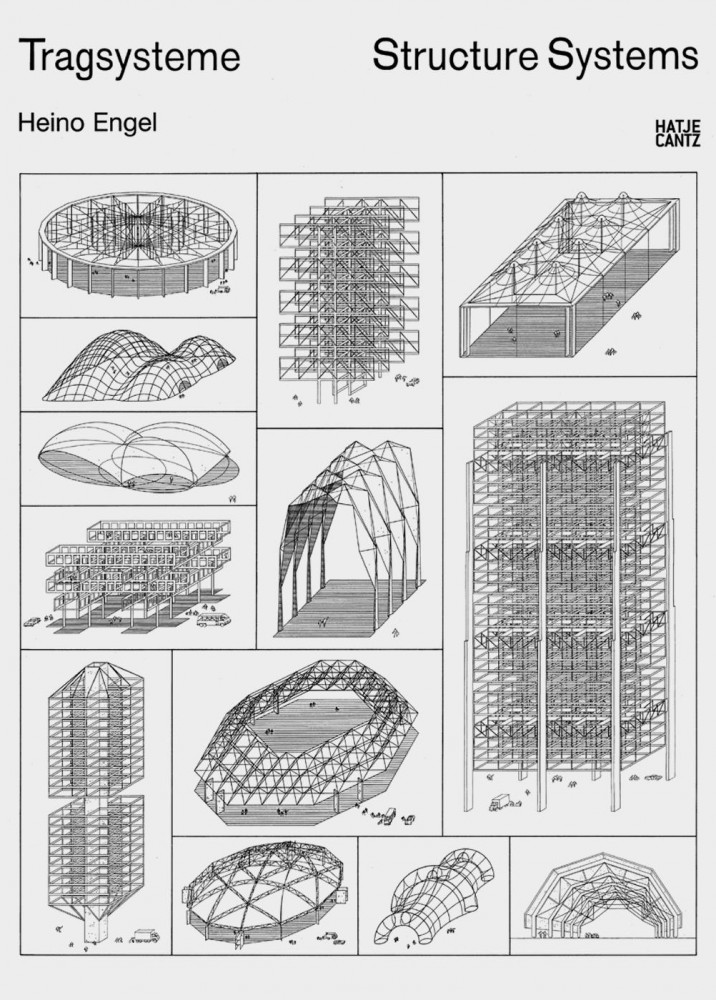 Tragsysteme

Structure Systems

Heino Engel

HATJE
CANTZ